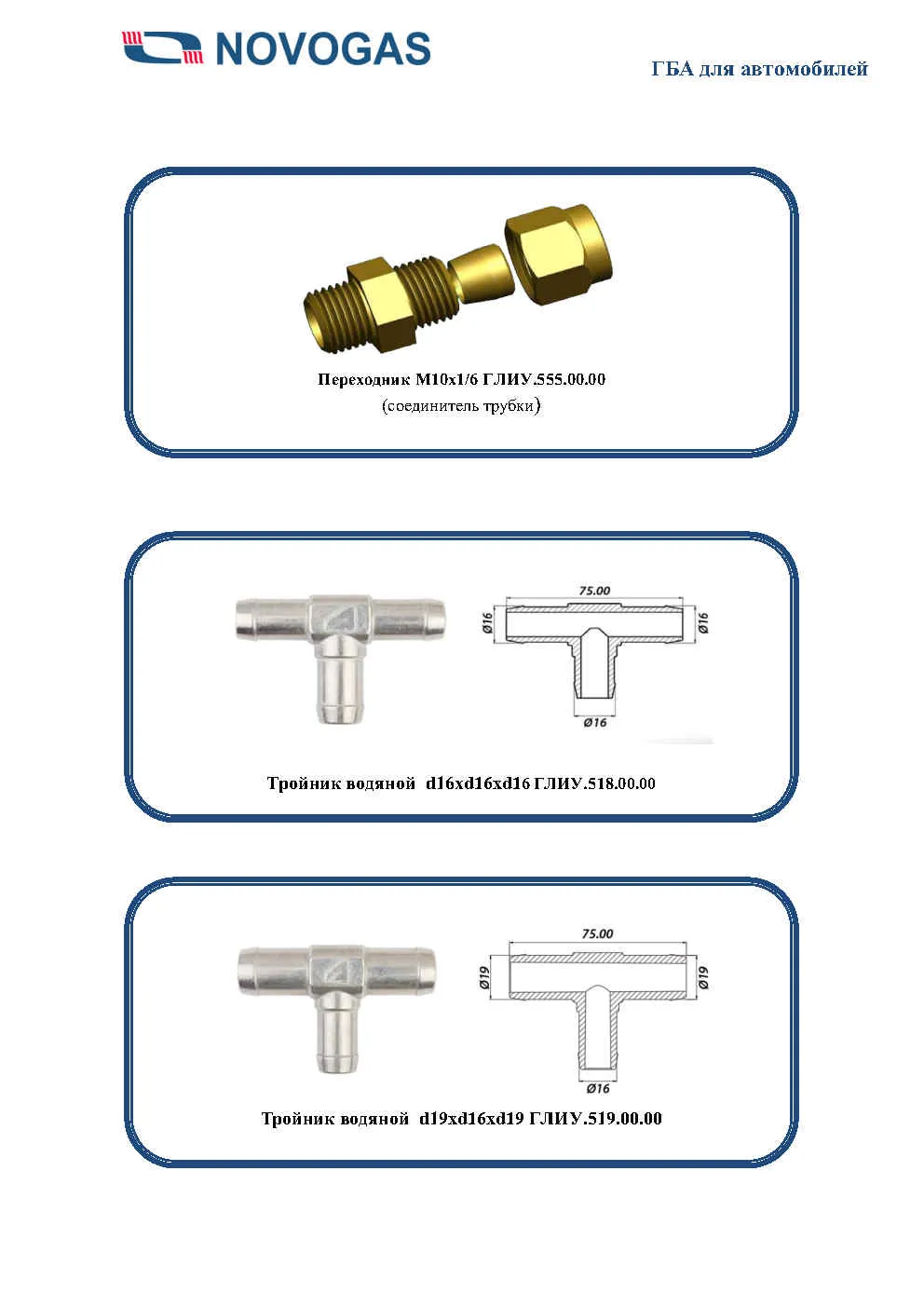 NOVOGAS

ГБА для автомобилей

Переходник М10х1/6 ГЛИУ.555.00.00
(соединитель трубки)

75.00
Ø16
Ø16
Ø16

Тройник водяной d16xd16xd16 ГЛИУ.518.00.00

75.00
Ø19
Ø19
Ø16

Тройник водяной d19xd16xd19 ГЛИУ.519.00.00